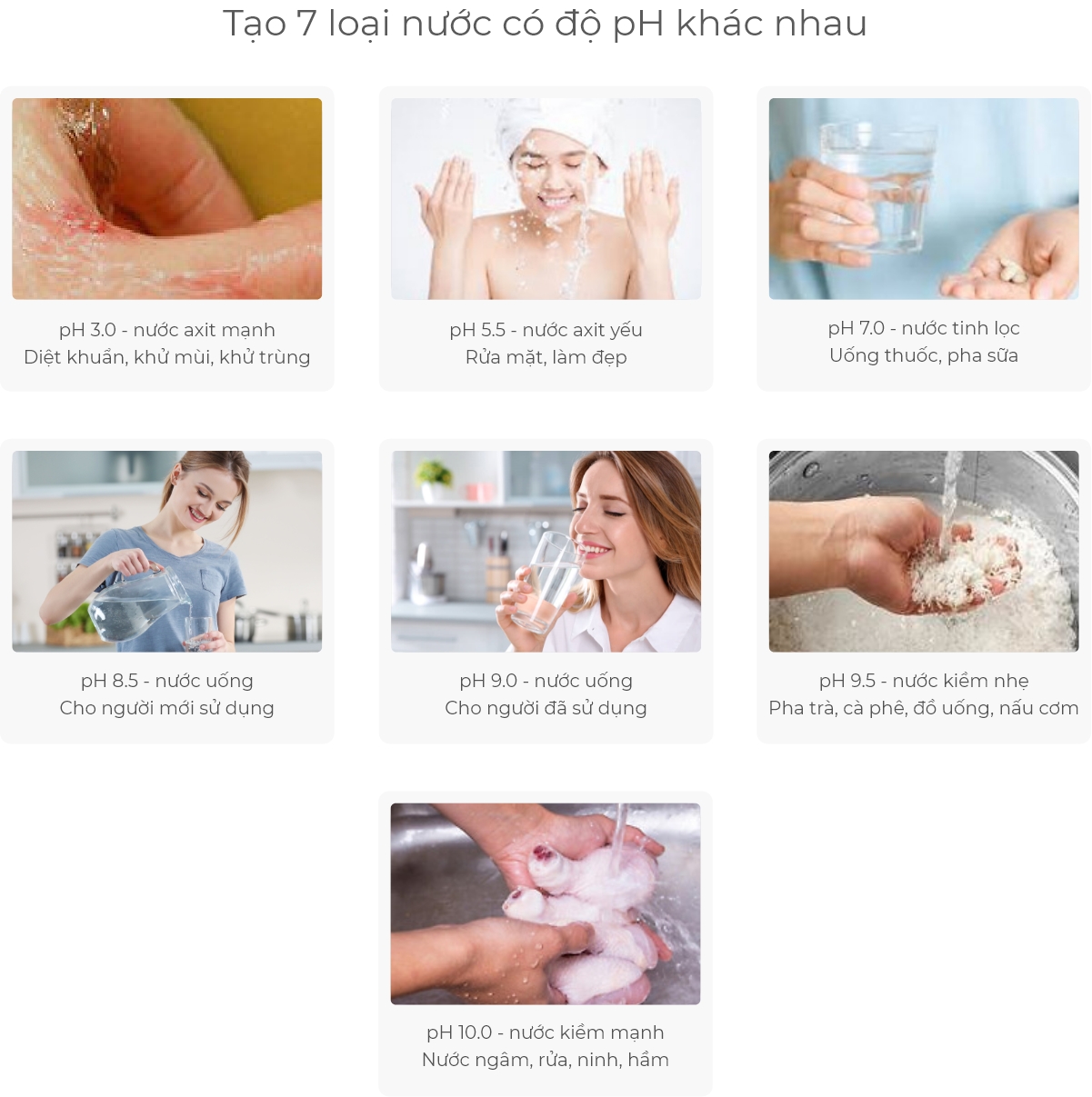 Tạo 7 loại nước có độ pH khác nhau

pH 3.0 - nước axit mạnh
Diệt khuẩn, khử mùi, khử trùng

pH 5.5 - nước axit yếu
Rửa mặt, làm đẹp

pH 7.0 - nước tinh lọc
Uống thuốc, pha sữa

pH 8.5 - nước uống
Cho người mới sử dụng

pH 9.0 - nước uống
Cho người đã sử dụng

pH 9.5 - nước kiềm nhẹ
Pha trà, cà phê, đồ uống, nấu cơm

pH 10.0 - nước kiềm mạnh
Nước ngâm, rửa, ninh, hầm